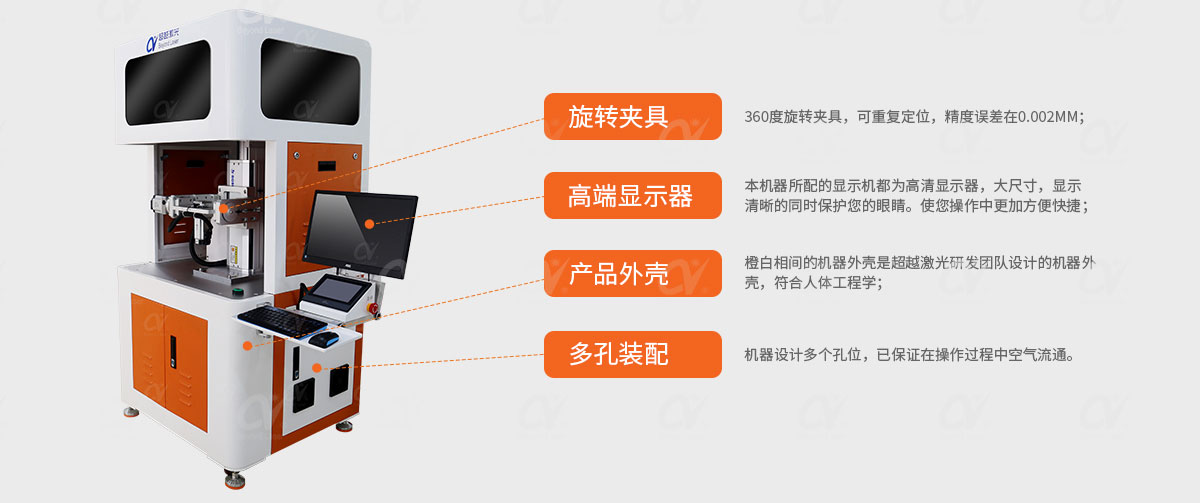 超越激光
Beyond Laser

旋转夹具

360度旋转夹具，可重复定位，精度误差在0.002MM；

高端显示器

本机器所配的显示机都为高清显示器，大尺寸，显示清晰的同时保护您的眼睛。使您操作中更加方便快捷；

产品外壳

橙白相间的机器外壳是超越激光研发团队设计的机器外壳，符合人体工程学；

多孔装配

机器设计多个孔位，已保证在操作过程中空气流通。